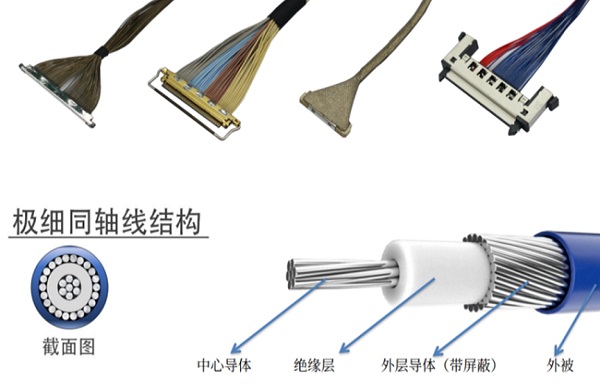 极细同轴线结构

截面图

中心导体

绝缘层

外层导体（带屏蔽）

外被